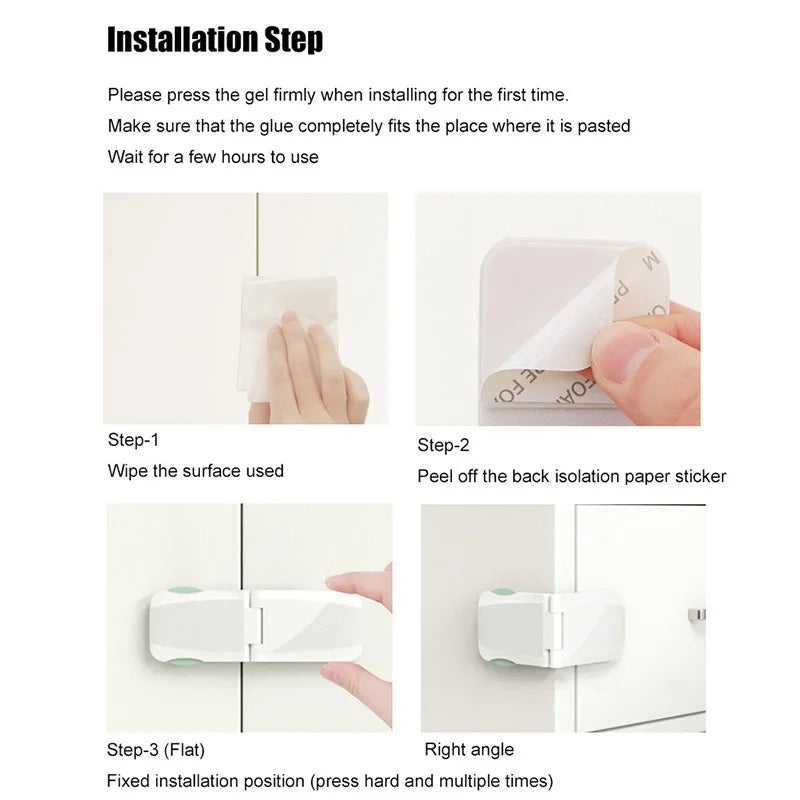 Installation Step

Please press the gel firmly when installing for the first time.
Make sure that the glue completely fits the place where it is pasted
Wait for a few hours to use

Step-1
Wipe the surface used

Step-2
Peel off the back isolation paper sticker

Step-3 (Flat)

Right angle

Fixed installation position (press hard and multiple times)